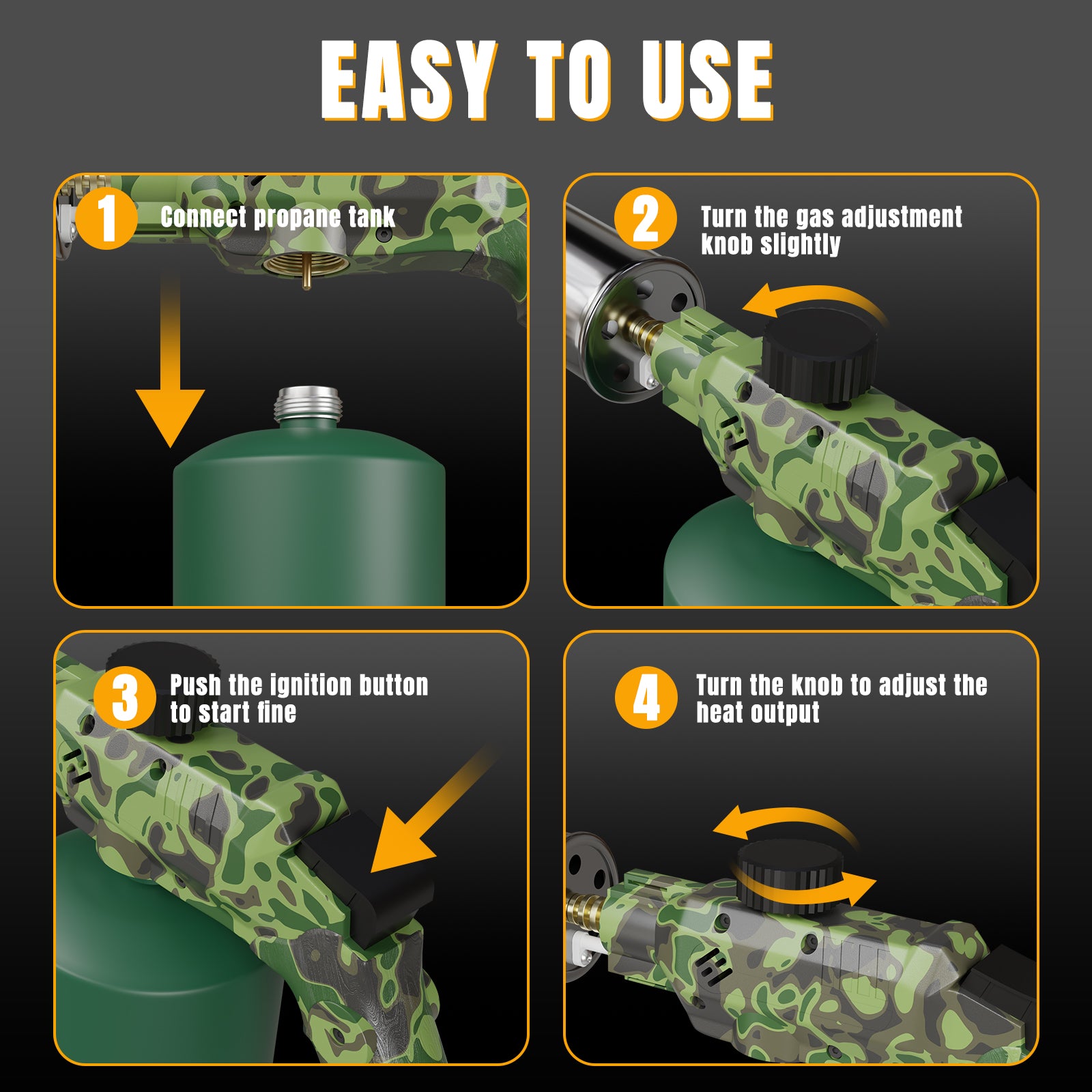 EASY TO USE

1 Connect propane tank

2 Turn the gas adjustment knob slightly

3 Push the ignition button to start fine

4 Turn the knob to adjust the heat output